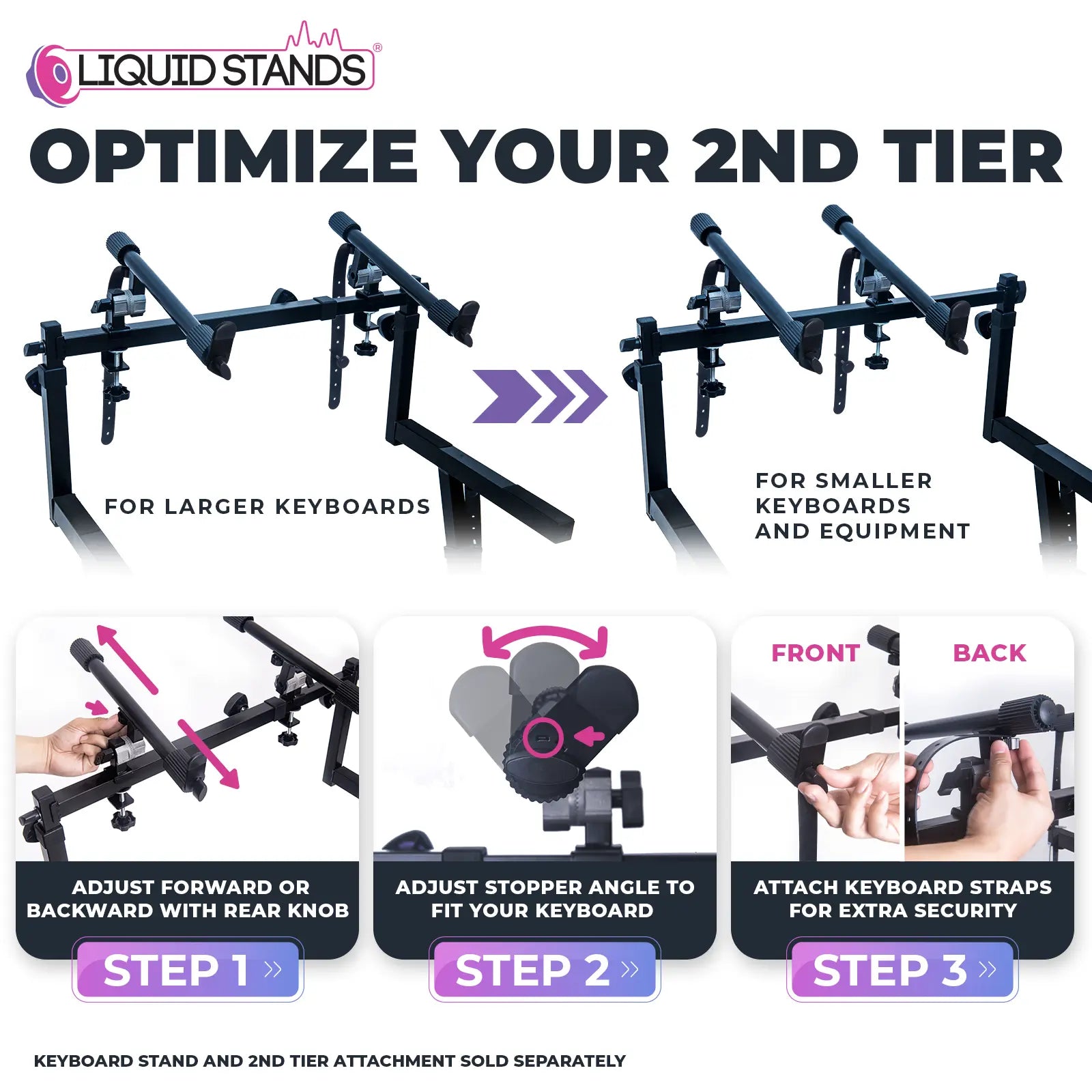 LIQUID STANDS®

OPTIMIZE YOUR 2ND TIER

FOR LARGER KEYBOARDS

FOR SMALLER KEYBOARDS AND EQUIPMENT

ADJUST FORWARD OR BACKWARD WITH REAR KNOB

STEP 1 »

ADJUST STOPPER ANGLE TO FIT YOUR KEYBOARD

STEP 2 »

FRONT

BACK

ATTACH KEYBOARD STRAPS FOR EXTRA SECURITY

STEP 3 »

KEYBOARD STAND AND 2ND TIER ATTACHMENT SOLD SEPARATELY