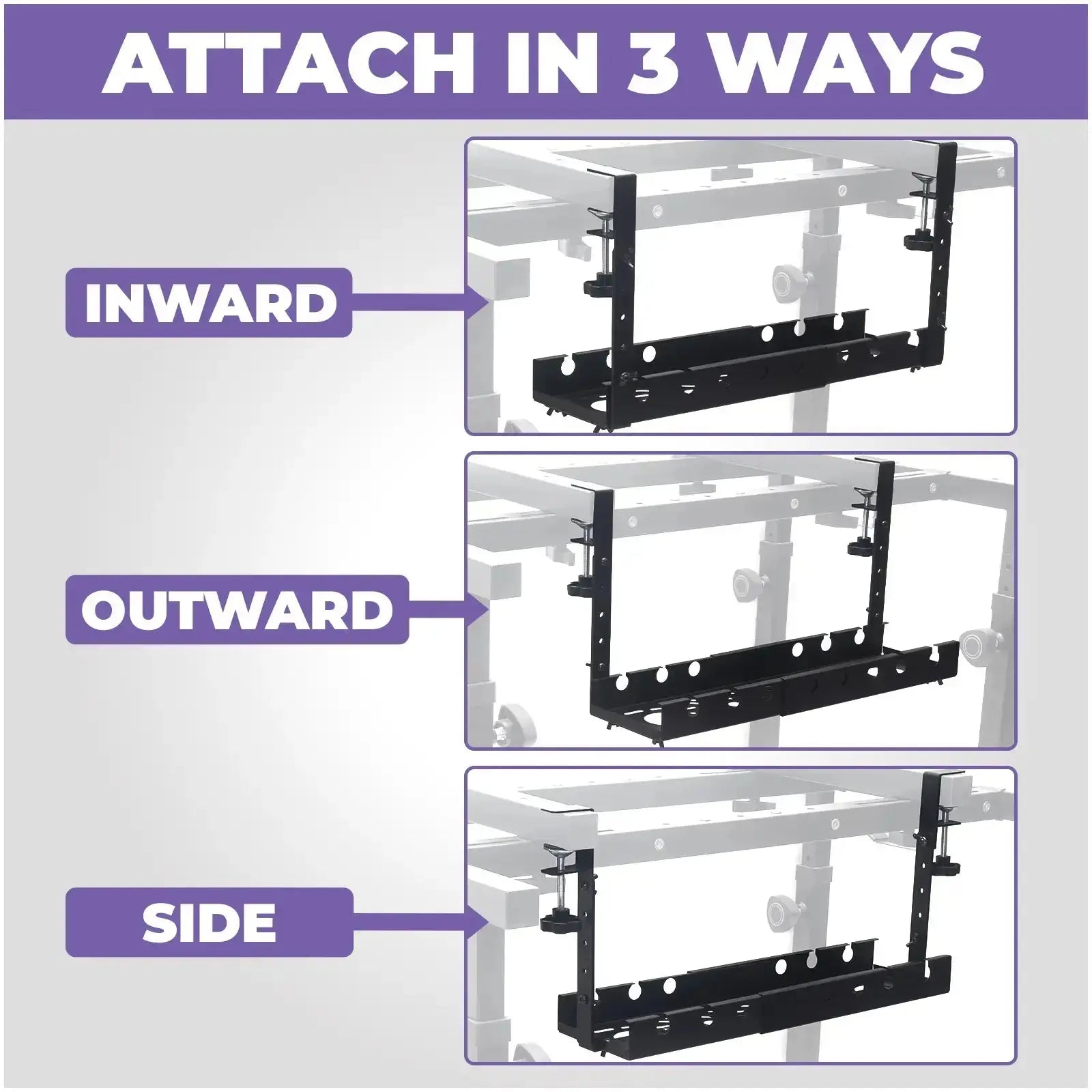 ATTACH IN 3 WAYS

INWARD

OUTWARD

SIDE