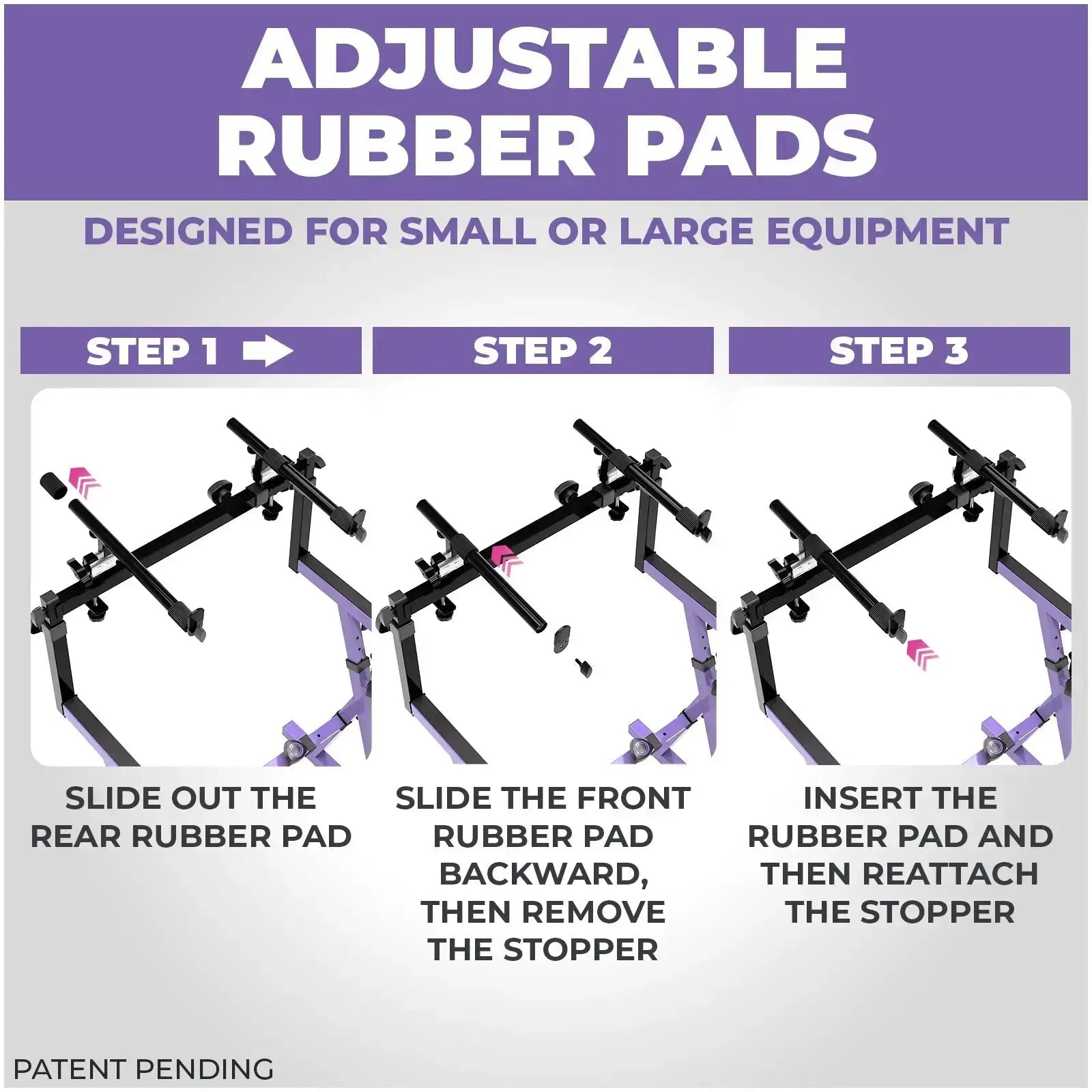 ADJUSTABLE RUBBER PADS

DESIGNED FOR SMALL OR LARGE EQUIPMENT

STEP 1

SLIDE OUT THE REAR RUBBER PAD

STEP 2

SLIDE THE FRONT RUBBER PAD BACKWARD, THEN REMOVE THE STOPPER

STEP 3

INSERT THE RUBBER PAD AND THEN REATTACH THE STOPPER

PATENT PENDING