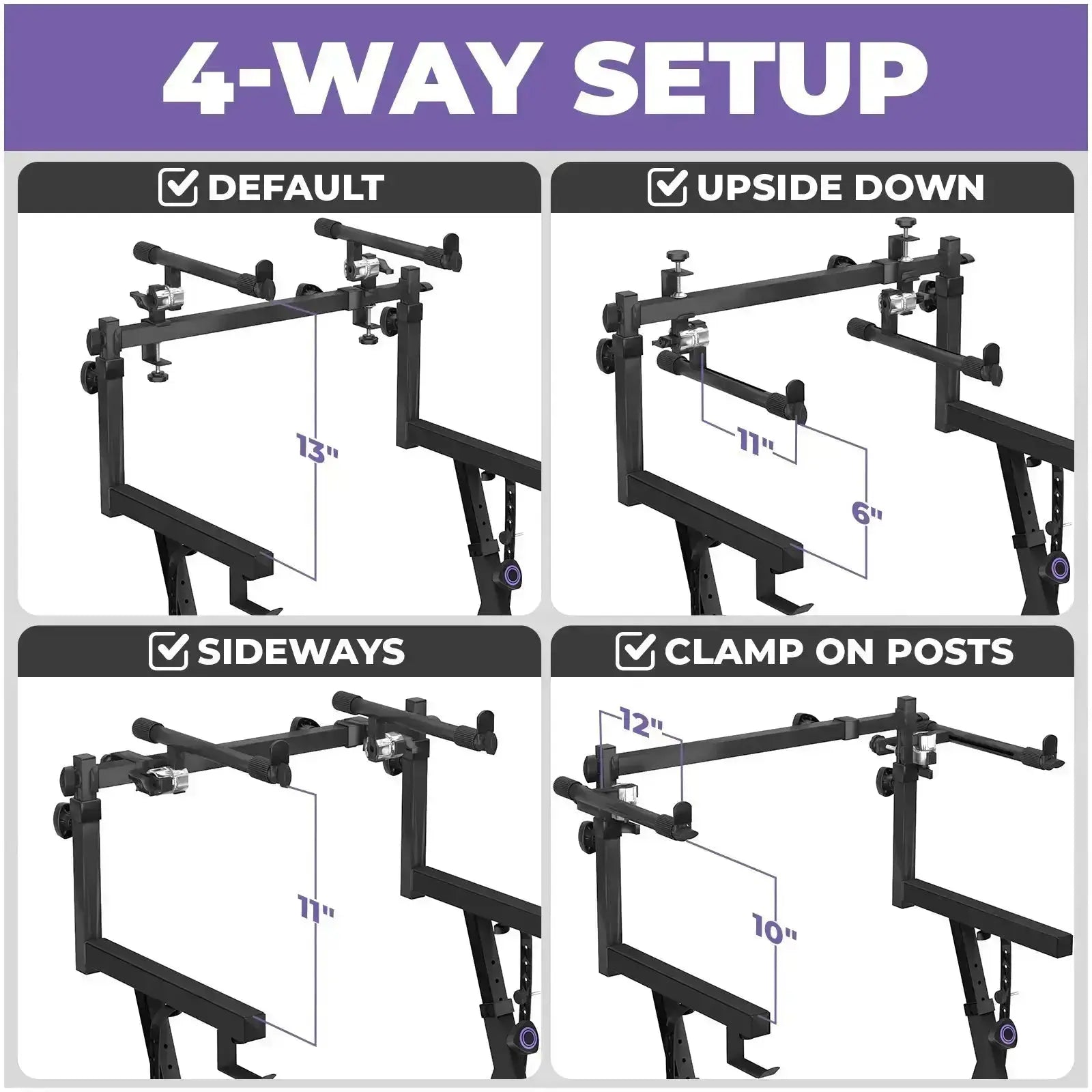 4-WAY SETUP

DEFAULT

13"

UPSIDE DOWN

11"

6"

SIDEWAYS

11"

CLAMP ON POSTS

12"

10"